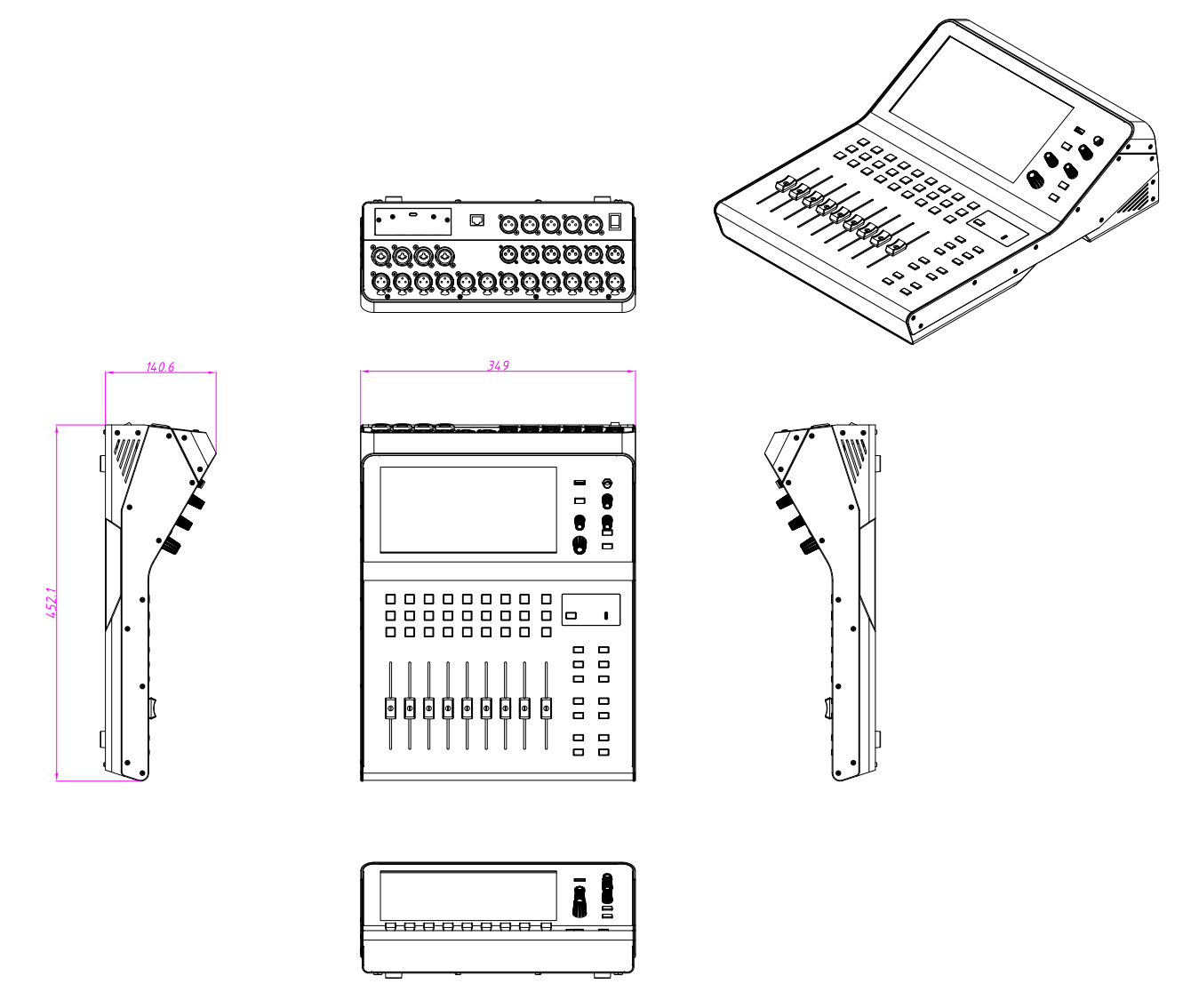 140.6

349

452.1