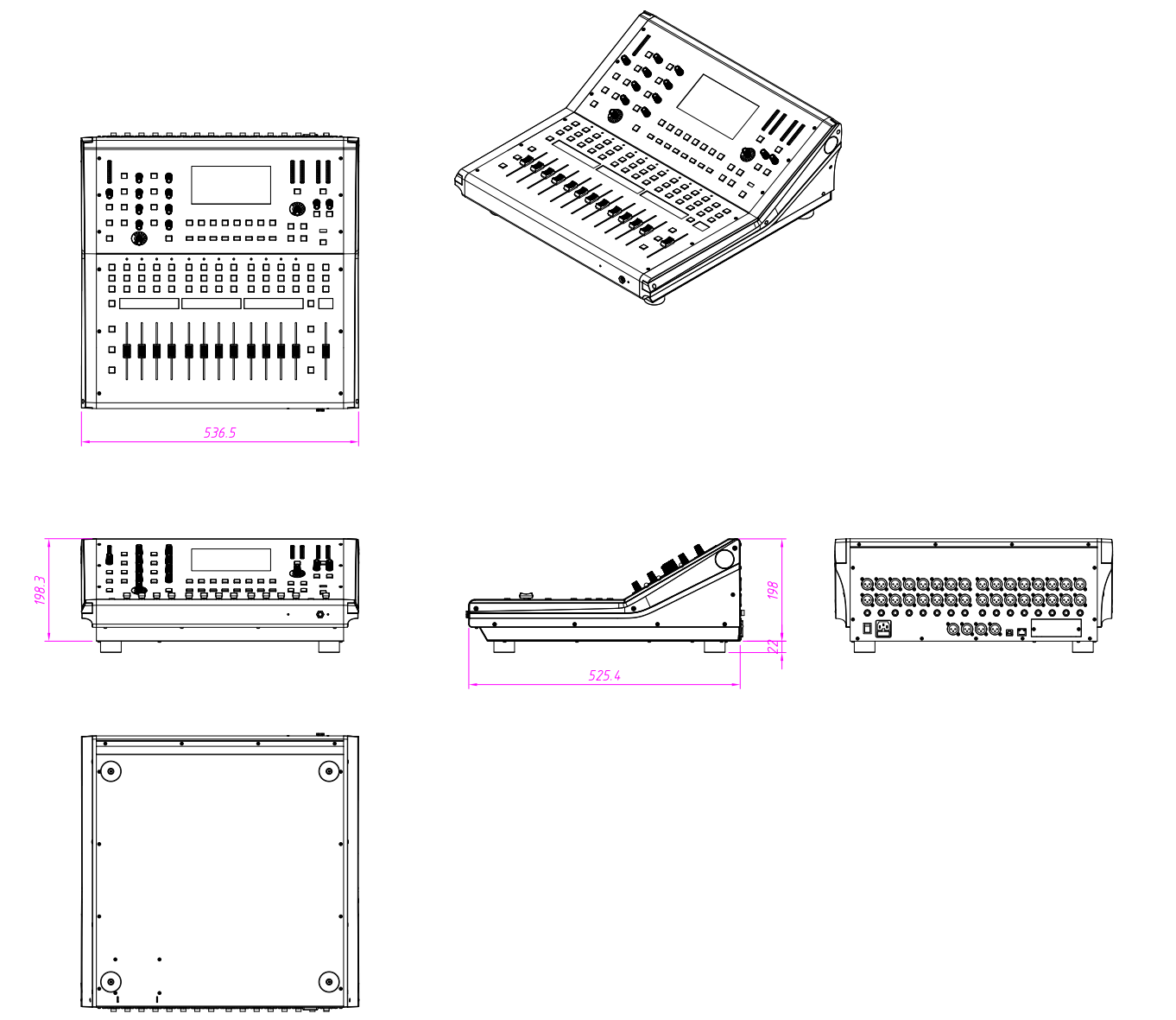 536.5

198.3

198

22

525.4