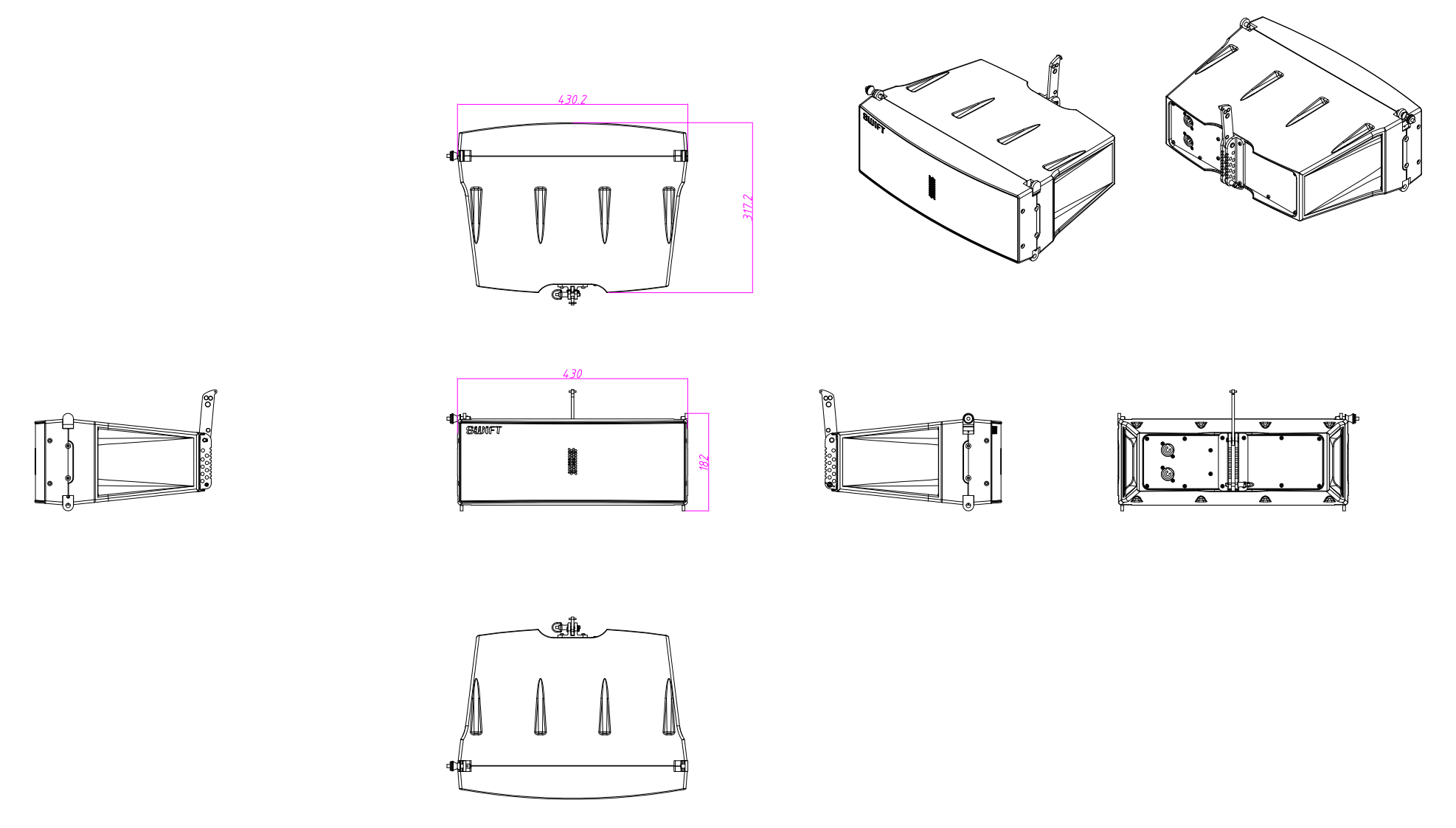 430.2

317.2

SWIFT

430

SWIFT

182